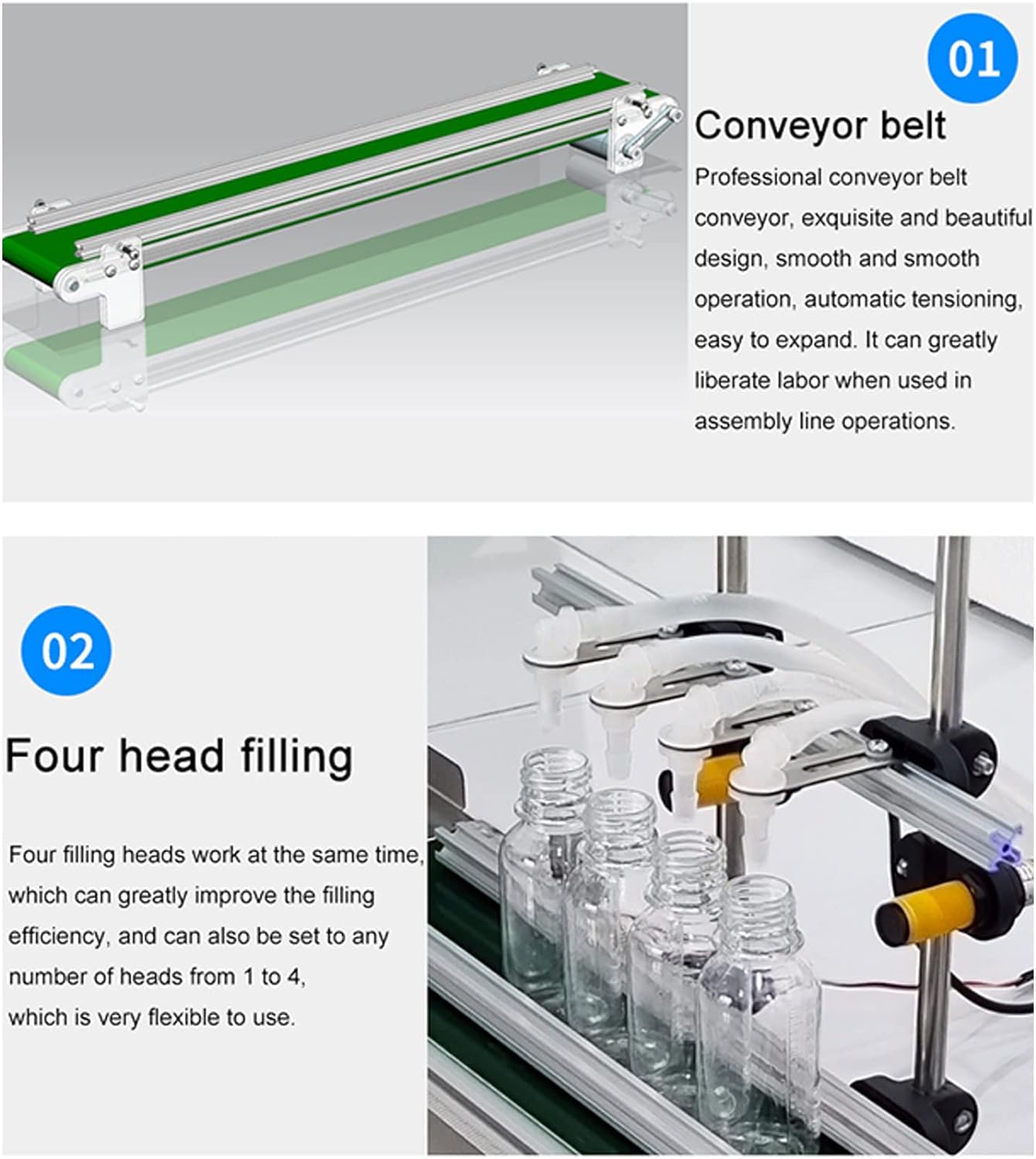 01

Conveyor belt

Professional conveyor belt conveyor, exquisite and beautiful design, smooth and smooth operation, automatic tensioning, easy to expand. It can greatly liberate labor when used in assembly line operations.

02

Four head filling

Four filling heads work at the same time, which can greatly improve the filling efficiency, and can also be set to any number of heads from 1 to 4, which is very flexible to use.