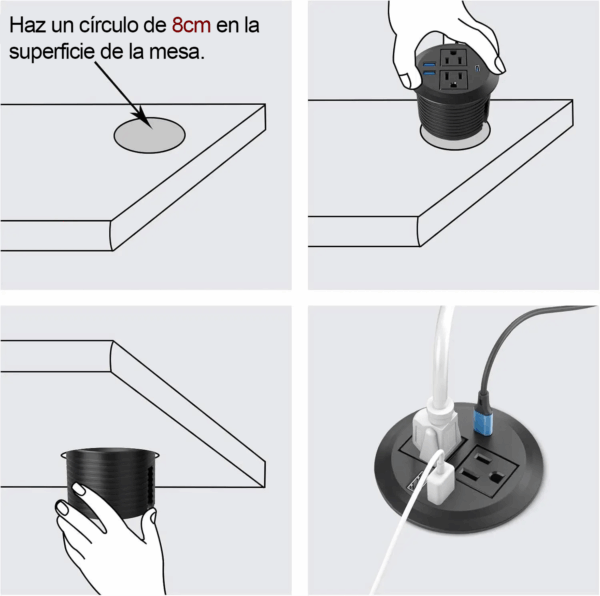 Haz un círculo de 8cm en la superficie de la mesa.