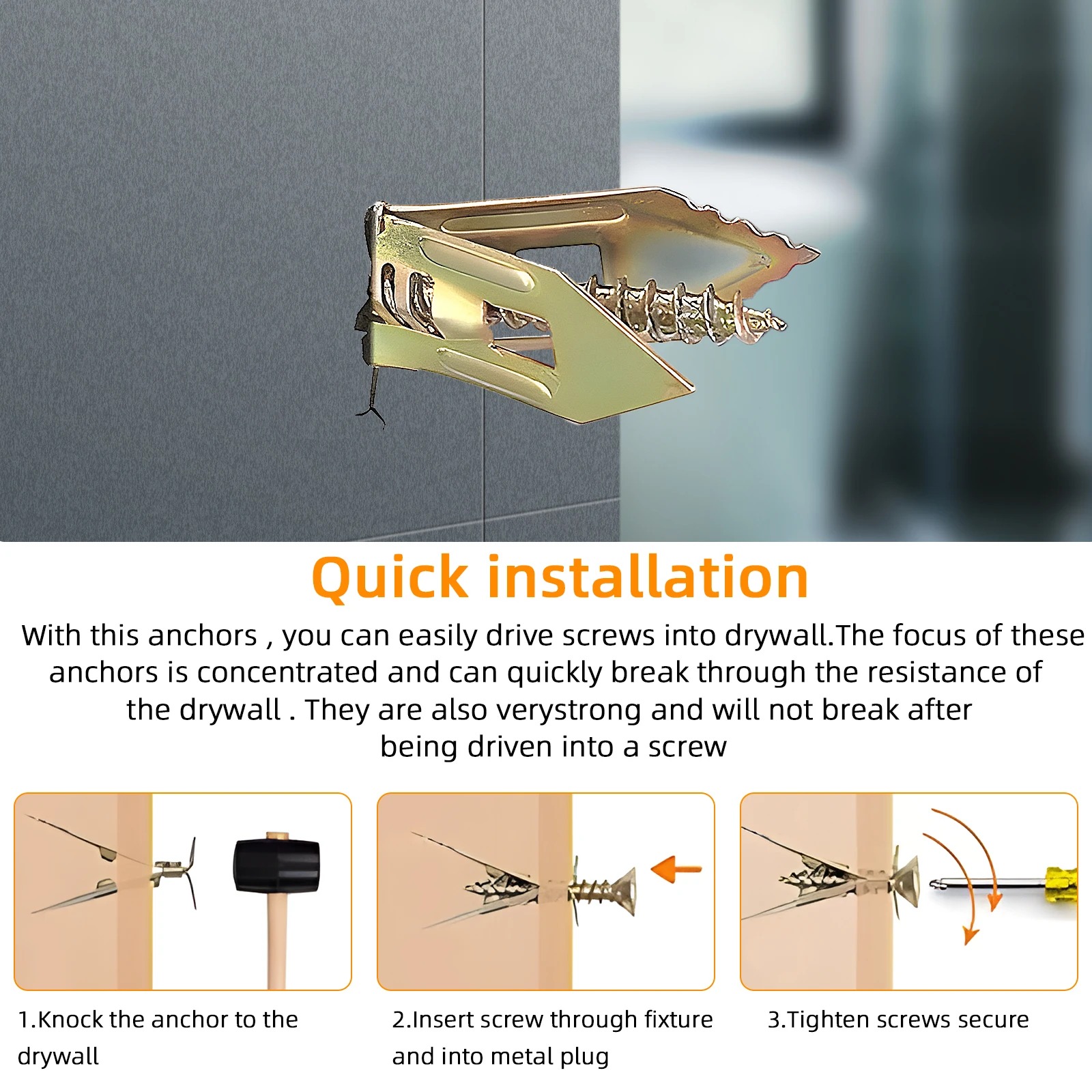 Quick installation

With this anchors , you can easily drive screws into drywall.The focus of these anchors is concentrated and can quickly break through the resistance of the drywall . They are also verystrong and will not break after being driven into a screw

1.Knock the anchor to the drywall

2.Insert screw through fixture and into metal plug

3.Tighten screws secure